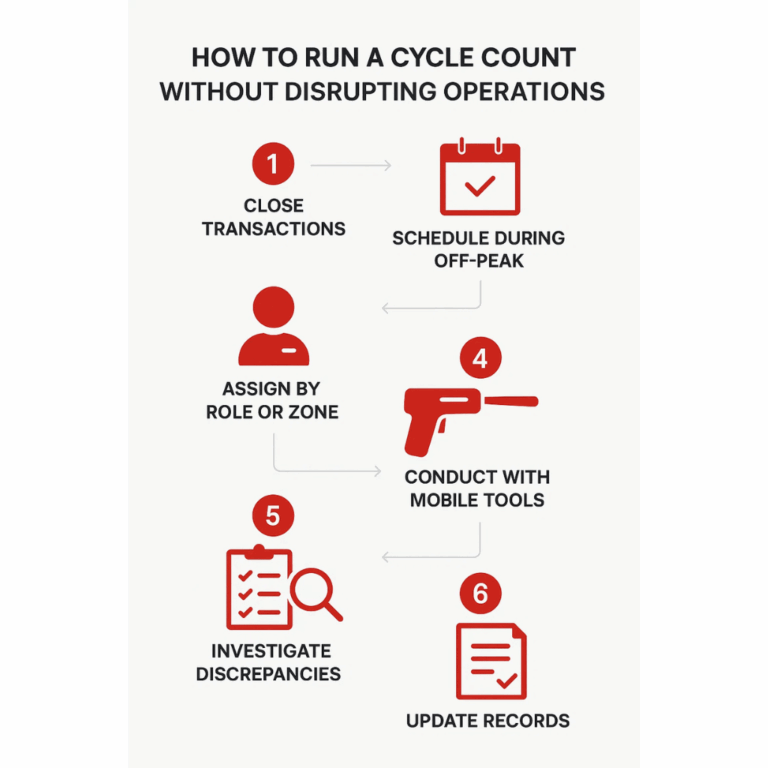 HOW TO RUN A CYCLE COUNT WITHOUT DISRUPTING OPERATIONS

1
CLOSE TRANSACTIONS

SCHEDULE DURING OFF-PEAK

ASSIGN BY ROLE OR ZONE

4
CONDUCT WITH MOBILE TOOLS

5
INVESTIGATE DISCREPANCIES

6
UPDATE RECORDS